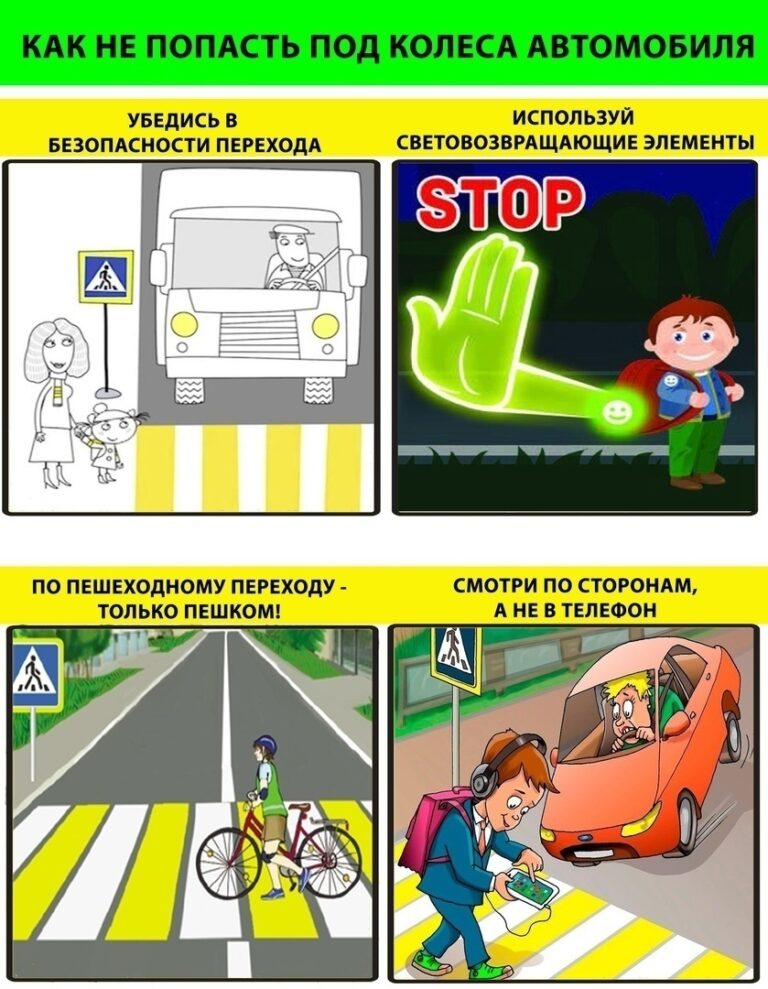 КАК НЕ ПОПАСТЬ ПОД КОЛЕСА АВТОМОБИЛЯ

УБЕДИСЬ В БЕЗОПАСНОСТИ ПЕРЕХОДА

ИСПОЛЬЗУЙ СВЕТОВОЗВРАЩАЮЩИЕ ЭЛЕМЕНТЫ

STOP

ПО ПЕШЕХОДНОМУ ПЕРЕХОДУ - ТОЛЬКО ПЕШКОМ!

СМОТРИ ПО СТОРОНАМ, А НЕ В ТЕЛЕФОН